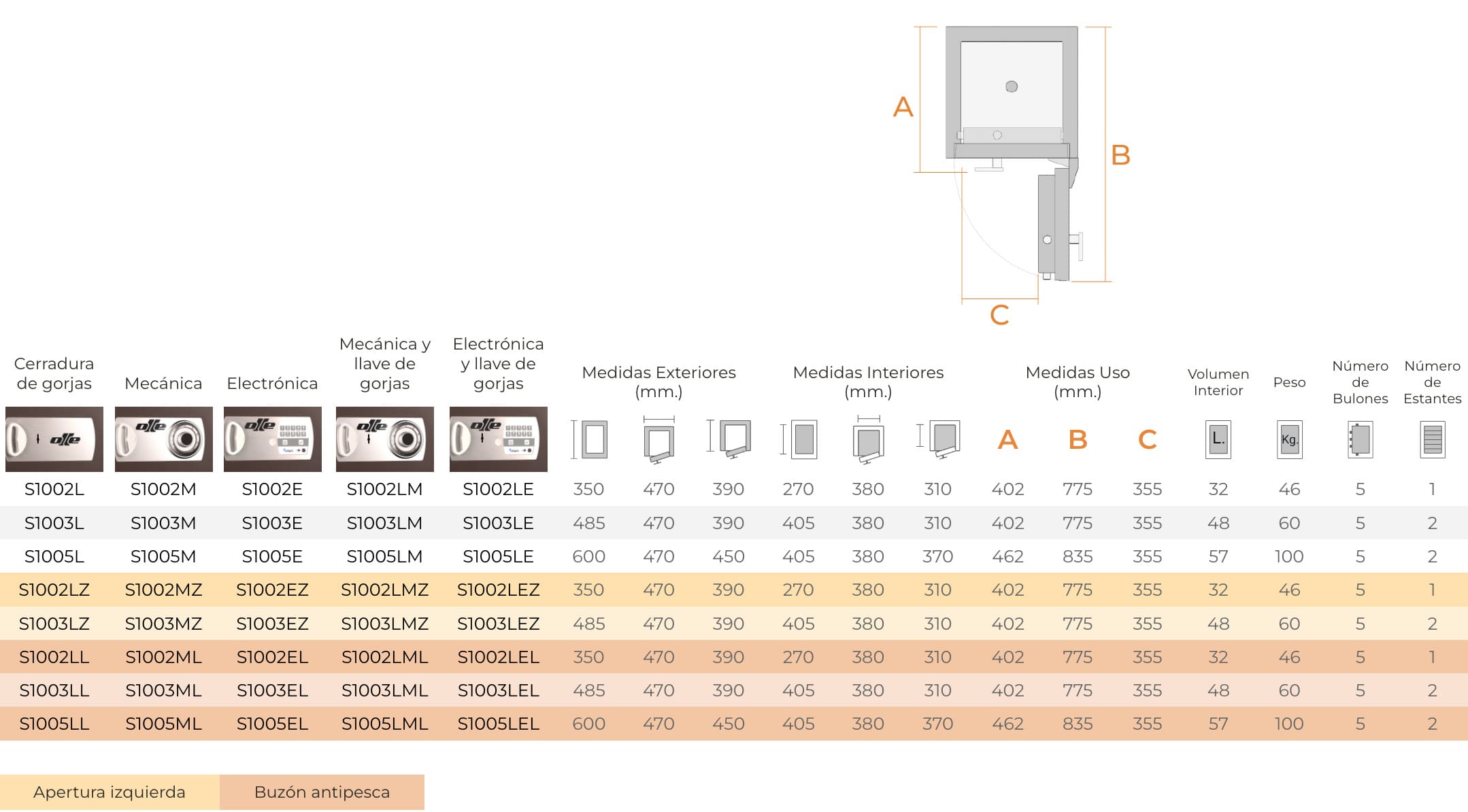 A

B

C

| Cerradura de gorjas | Mecánica | Electrónica | Mecánica y llave de gorjas | Electrónica y llave de gorjas | Medidas Exteriores (mm.) | | | Medidas Interiores (mm.) | | | Medidas Uso (mm.) | | | Volumen Interior | Peso | Número de Bulones | Número de Estantes |
|---|---|---|---|---|---|---|---|---|---|---|---|---|---|---|---|---|---|
| olle | olle | olle | olle | olle | | | | | | | A | B | C | L. | Kg. | | |
| S1002L | S1002M | S1002E | S1002LM | S1002LE | 350 | 470 | 390 | 270 | 380 | 310 | 402 | 775 | 355 | 32 | 46 | 5 | 1 |
| S1003L | S1003M | S1003E | S1003LM | S1003LE | 485 | 470 | 390 | 405 | 380 | 310 | 402 | 775 | 355 | 48 | 60 | 5 | 2 |
| S1005L | S1005M | S1005E | S1005LM | S1005LE | 600 | 470 | 450 | 405 | 380 | 370 | 462 | 835 | 355 | 57 | 100 | 5 | 2 |
| S1002LZ | S1002MZ | S1002EZ | S1002LMZ | S1002LEZ | 350 | 470 | 390 | 270 | 380 | 310 | 402 | 775 | 355 | 32 | 46 | 5 | 1 |
| S1003LZ | S1003MZ | S1003EZ | S1003LMZ | S1003LEZ | 485 | 470 | 390 | 405 | 380 | 310 | 402 | 775 | 355 | 48 | 60 | 5 | 2 |
| S1002LL | S1002ML | S1002EL | S1002LML | S1002LEL | 350 | 470 | 390 | 270 | 380 | 310 | 402 | 775 | 355 | 32 | 46 | 5 | 1 |
| S1003LL | S1003ML | S1003EL | S1003LML | S1003LEL | 485 | 470 | 390 | 405 | 380 | 310 | 402 | 775 | 355 | 48 | 60 | 5 | 2 |
| S1005LL | S1005ML | S1005EL | S1005LML | S1005LEL | 600 | 470 | 450 | 405 | 380 | 370 | 462 | 835 | 355 | 57 | 100 | 5 | 2 |

Apertura izquierda

Buzón antipesca