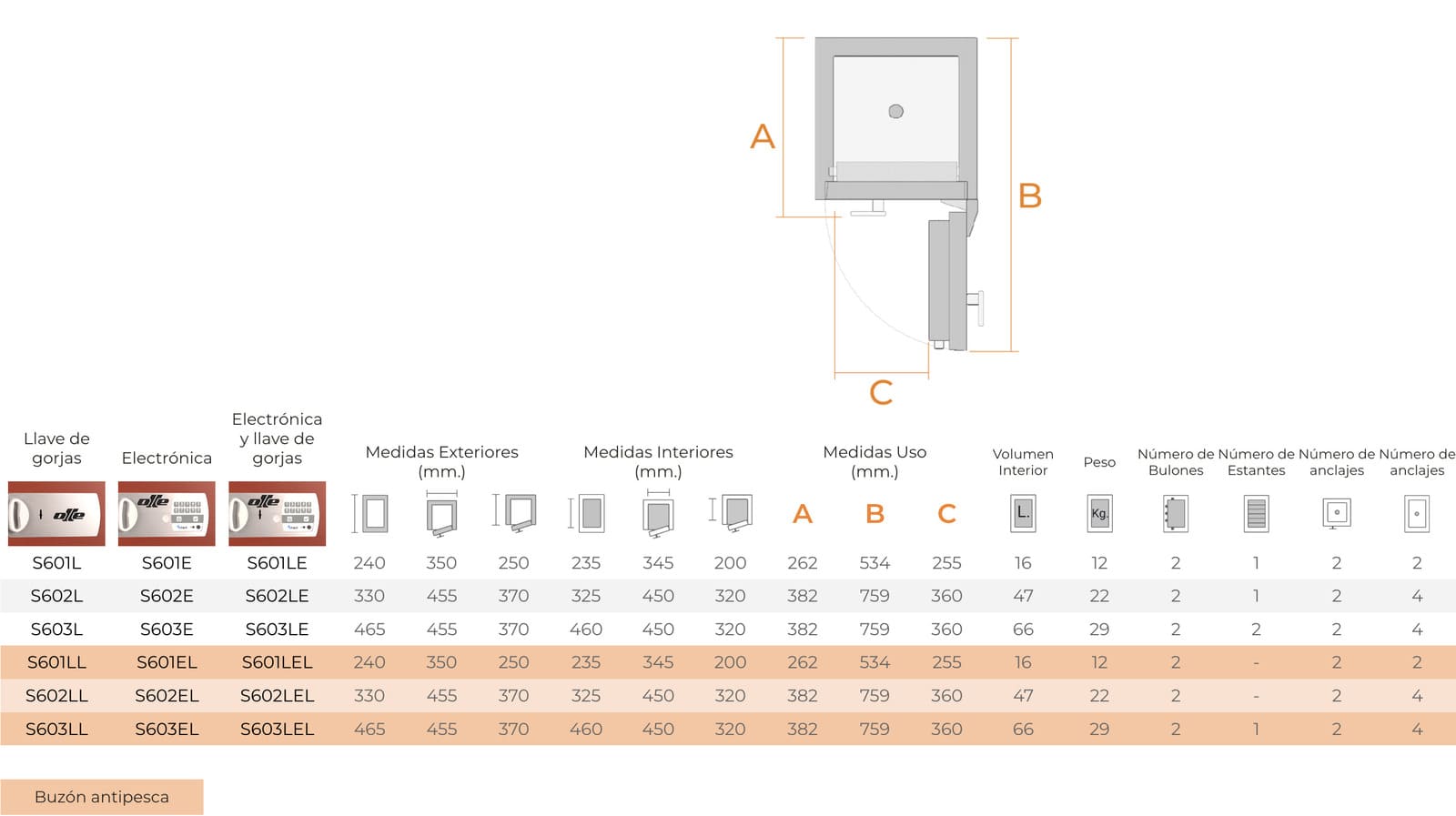 A

B

C

| Llave de gorjas | Electrónica | Electrónica y llave de gorjas | Medidas Exteriores (mm.) | | | Medidas Interiores (mm.) | | | Medidas Uso (mm.) | | | Volumen Interior | Peso | Número de Bulones | Número de Estantes | Número de anclajes | Número de anclajes |
|---|---|---|---|---|---|---|---|---|---|---|---|---|---|---|---|---|---|
| olle | olle | olle | | | | | | | A | B | C | L. | Kg. | | | | |
| S601L | S601E | S601LE | 240 | 350 | 250 | 235 | 345 | 200 | 262 | 534 | 255 | 16 | 12 | 2 | 1 | 2 | 2 |
| S602L | S602E | S602LE | 330 | 455 | 370 | 325 | 450 | 320 | 382 | 759 | 360 | 47 | 22 | 2 | 1 | 2 | 4 |
| S603L | S603E | S603LE | 465 | 455 | 370 | 460 | 450 | 320 | 382 | 759 | 360 | 66 | 29 | 2 | 2 | 2 | 4 |
| S601LL | S601EL | S601LEL | 240 | 350 | 250 | 235 | 345 | 200 | 262 | 534 | 255 | 16 | 12 | 2 | - | 2 | 2 |
| S602LL | S602EL | S602LEL | 330 | 455 | 370 | 325 | 450 | 320 | 382 | 759 | 360 | 47 | 22 | 2 | - | 2 | 4 |
| S603LL | S603EL | S603LEL | 465 | 455 | 370 | 460 | 450 | 320 | 382 | 759 | 360 | 66 | 29 | 2 | 1 | 2 | 4 |

Buzón antipesca